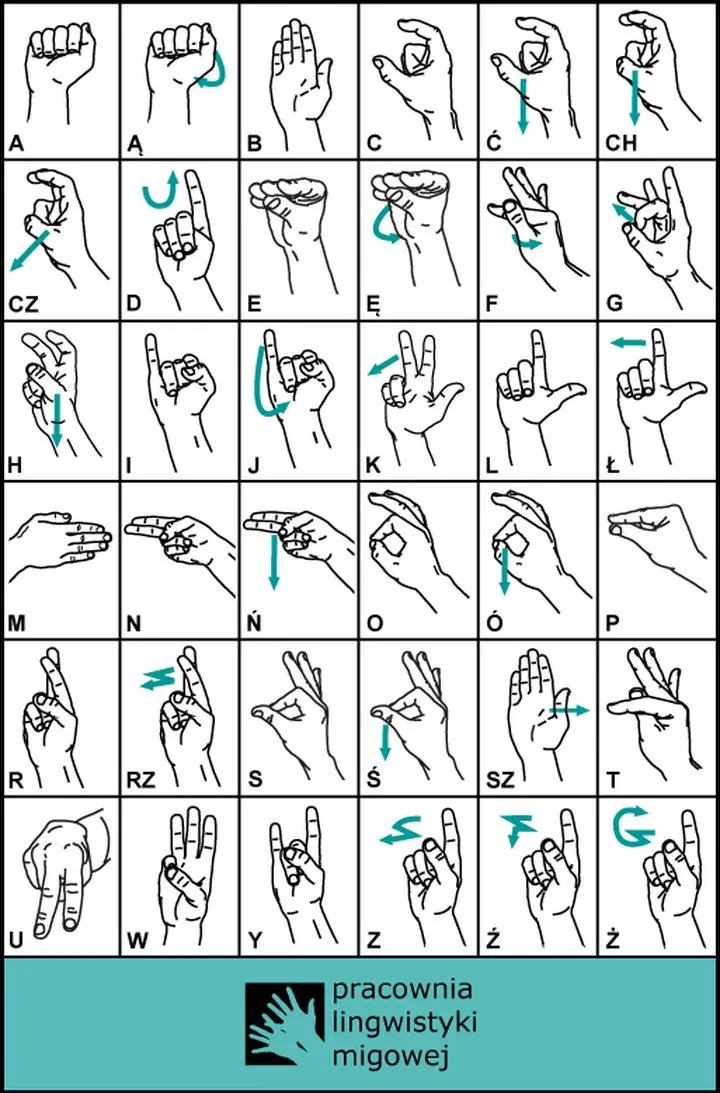 A Ą B C Ć CH

CZ D E Ę F G

H I J K L Ł

M N Ń O Ó P

R RZ S Ś SZ T

U W Y Z Ź Ż

pracownia lingwistyki migowej